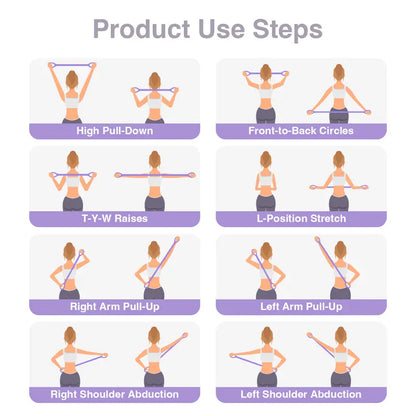 Product Use Steps

High Pull-Down

Front-to-Back Circles

T-Y-W Raises

L-Position Stretch

Right Arm Pull-Up

Left Arm Pull-Up

Right Shoulder Abduction

Left Shoulder Abduction